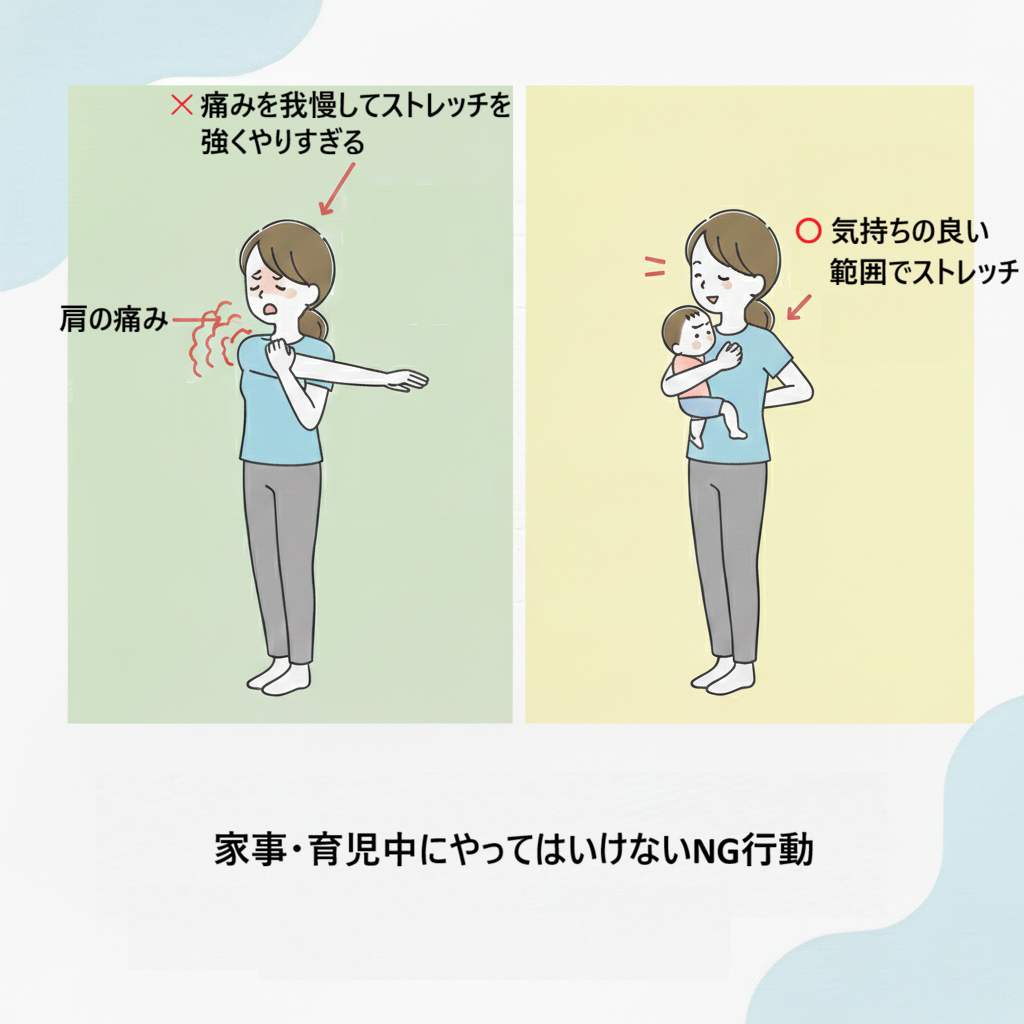 × 痛みを我慢してストレッチを強くやりすぎる

肩の痛み

○ 気持ちの良い範囲でストレッチ

家事・育児中にやってはいけないNG行動