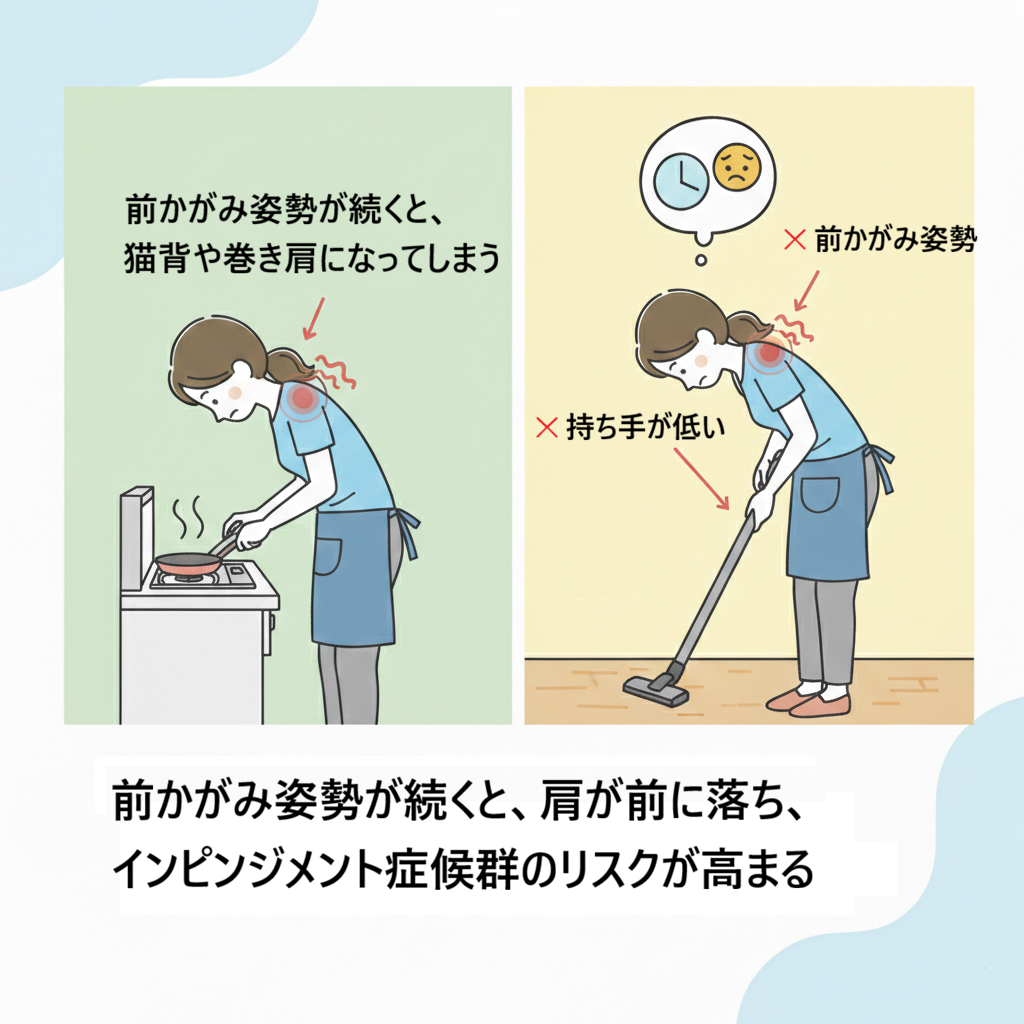 前かがみ姿勢が続くと、
猫背や巻き肩になってしまう

× 前かがみ姿勢

× 持ち手が低い

前かがみ姿勢が続くと、肩が前に落ち、
インピンジメント症候群のリスクが高まる